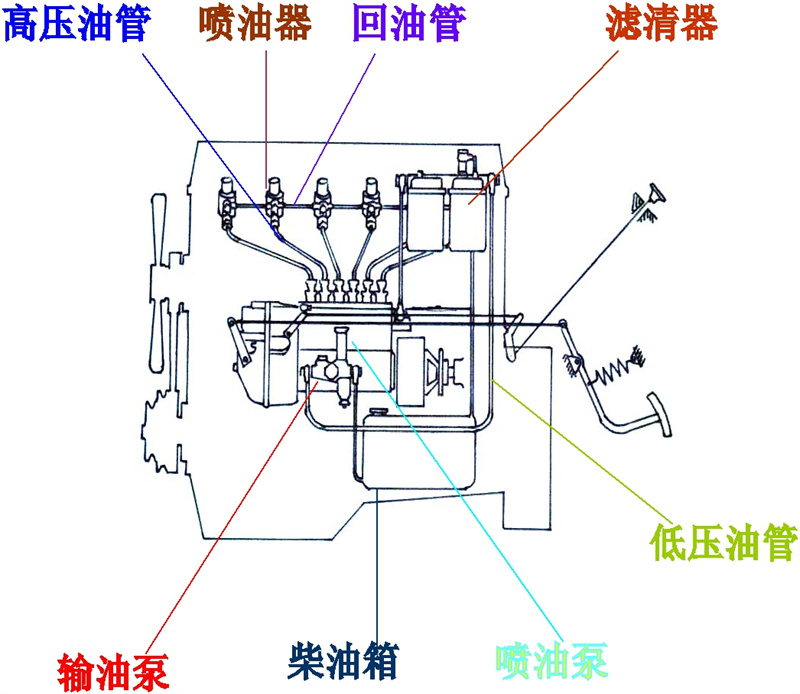 高压油管
喷油器
回油管
滤清器
低压油管
输油泵
柴油箱
喷油泵